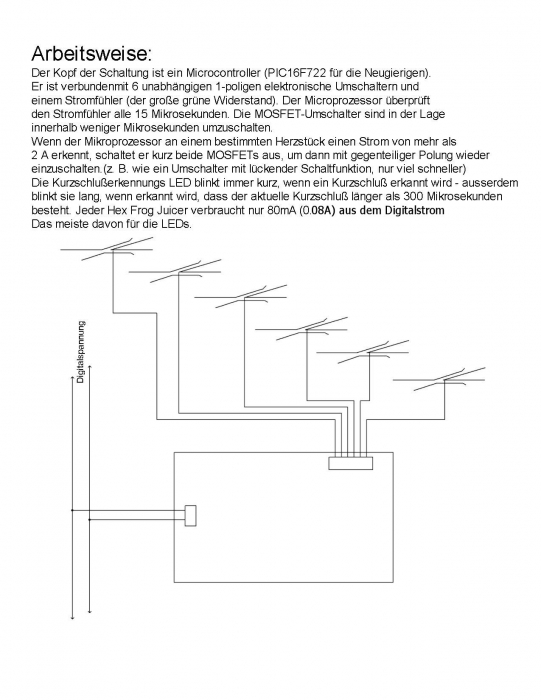 Arbeitsweise:
Der Kopf der Schaltung ist ein Microcontroller (PIC16F722 für die Neugierigen).
Er ist verbundenmit 6 unabhängigen 1-poligen elektronische Umschaltern und einem Stromfühler (der große grüne Widerstand). Der Microprozessor überprüft den Stromfühler alle 15 Mikrosekunden. Die MOSFET-Umschalter sind in der Lage innerhalb weniger Mikrosekunden umzuschalten.
Wenn der Mikroprozessor an einem bestimmten Herzstück einen Strom von mehr als 2 A erkennt, schaltet er kurz beide MOSFETs aus, um dann mit gegenteiliger Polung wieder einzuschalten.(z. B. wie ein Umschalter mit lückender Schaltfunktion, nur viel schneller)
Die Kurzschlußerkennungs LED blinkt immer kurz, wenn ein Kurzschluß erkannt wird - ausserdem blinkt sie lang, wenn erkannt wird, dass der aktuelle Kurzschluß länger als 300 Mikrosekunden besteht. Jeder Hex Frog Juicer verbraucht nur 80mA (0.08A) aus dem Digitalstrom
Das meiste davon für die LEDs.

Digitalspannung